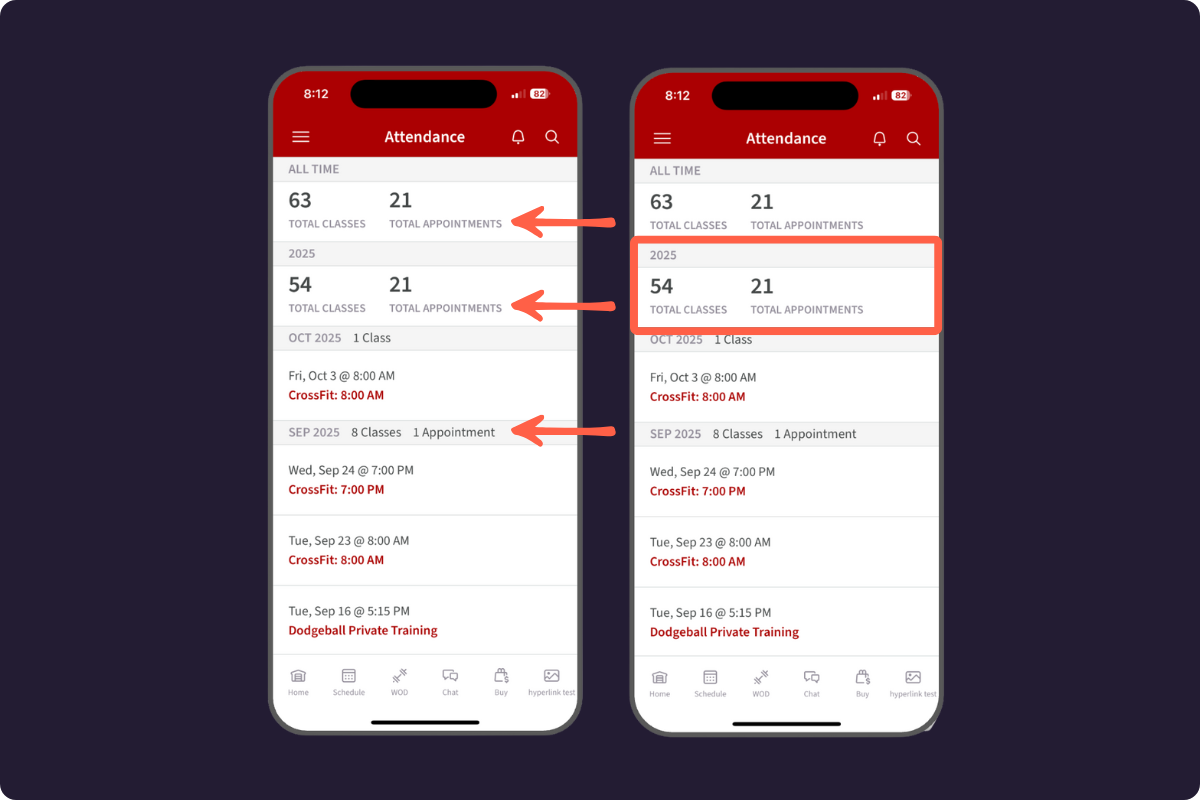 8:12 82

Attendance

ALL TIME

63 TOTAL CLASSES

21 TOTAL APPOINTMENTS

2025

54 TOTAL CLASSES

21 TOTAL APPOINTMENTS

OCT 2025 1 Class

Fri, Oct 3 @ 8:00 AM
CrossFit: 8:00 AM

SEP 2025 8 Classes 1 Appointment

Wed, Sep 24 @ 7:00 PM
CrossFit: 7:00 PM

Tue, Sep 23 @ 8:00 AM
CrossFit: 8:00 AM

Tue, Sep 16 @ 5:15 PM
Dodgeball Private Training

Home Schedule WOD Chat Buy hyperlink test

8:12 82

Attendance

ALL TIME

63 TOTAL CLASSES

21 TOTAL APPOINTMENTS

2025

54 TOTAL CLASSES

21 TOTAL APPOINTMENTS

OCT 2025 1 Class

Fri, Oct 3 @ 8:00 AM
CrossFit: 8:00 AM

SEP 2025 8 Classes 1 Appointment

Wed, Sep 24 @ 7:00 PM
CrossFit: 7:00 PM

Tue, Sep 23 @ 8:00 AM
CrossFit: 8:00 AM

Tue, Sep 16 @ 5:15 PM
Dodgeball Private Training

Home Schedule WOD Chat Buy hyperlink test